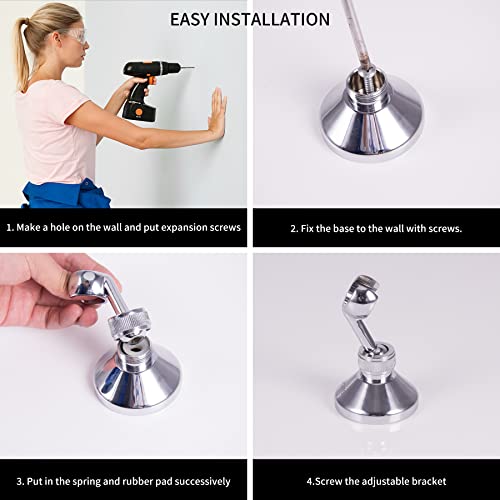 EASY INSTALLATION

1. Make a hole on the wall and put expansion screws

2. Fix the base to the wall with screws.

3. Put in the spring and rubber pad successively

4.Screw the adjustable bracket