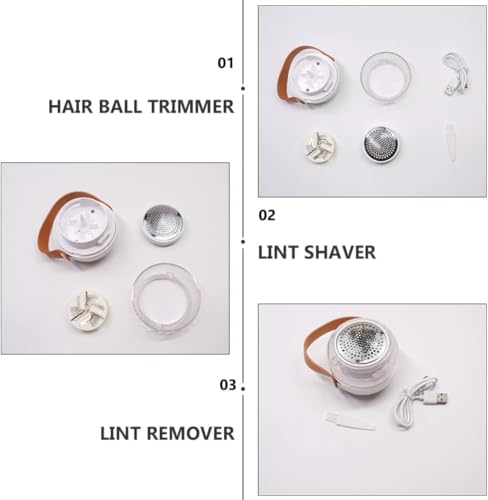 01

HAIR BALL TRIMMER

02

LINT SHAVER

03

LINT REMOVER