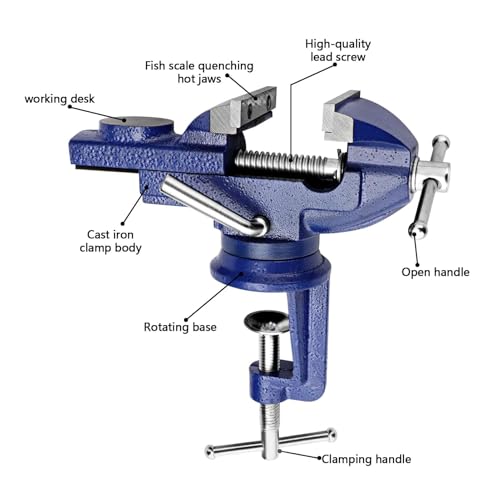 High-quality lead screw

Fish scale quenching hot jaws

working desk

Cast iron clamp body

Open handle

Rotating base

Clamping handle