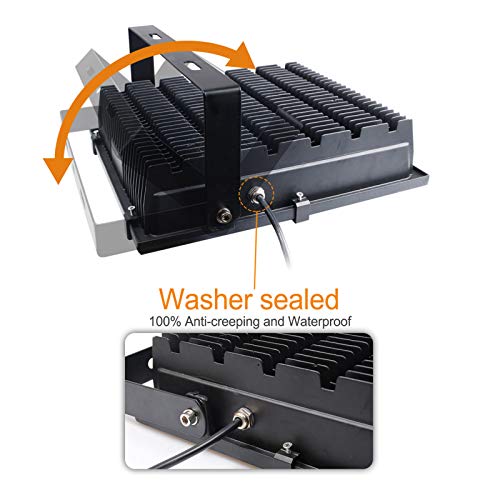 Washer sealed
100% Anti-creeping and Waterproof