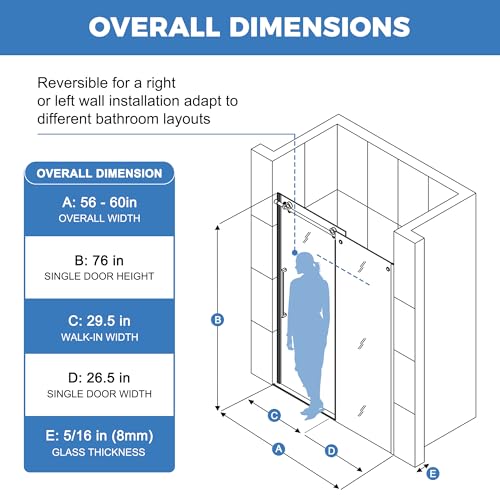 OVERALL DIMENSIONS

Reversible for a right or left wall installation adapt to different bathroom layouts

OVERALL DIMENSION

A: 56 - 60in
OVERALL WIDTH

B: 76 in
SINGLE DOOR HEIGHT

C: 29.5 in
WALK-IN WIDTH

D: 26.5 in
SINGLE DOOR WIDTH

E: 5/16 in (8mm)
GLASS THICKNESS

B

C

A

D

E