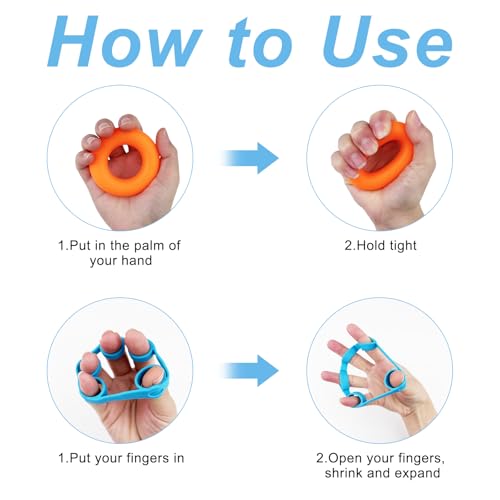 How to Use

1.Put in the palm of your hand

2.Hold tight

1.Put your fingers in

2.Open your fingers, shrink and expand