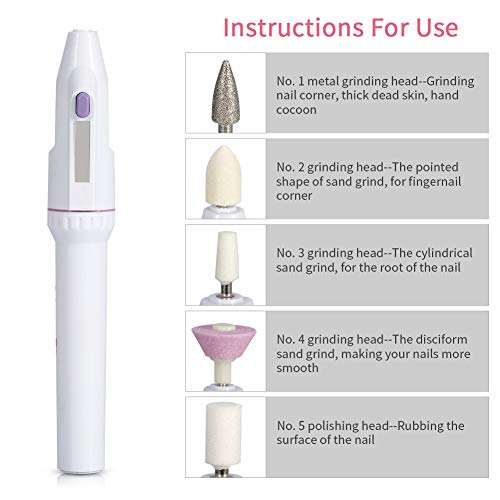 Instructions For Use

No. 1 metal grinding head--Grinding nail corner, thick dead skin, hand cocoon

No. 2 grinding head--The pointed shape of sand grind, for fingernail corner

No. 3 grinding head--The cylindrical sand grind, for the root of the nail

No. 4 grinding head--The disciform sand grind, making your nails more smooth

No. 5 polishing head--Rubbing the surface of the nail