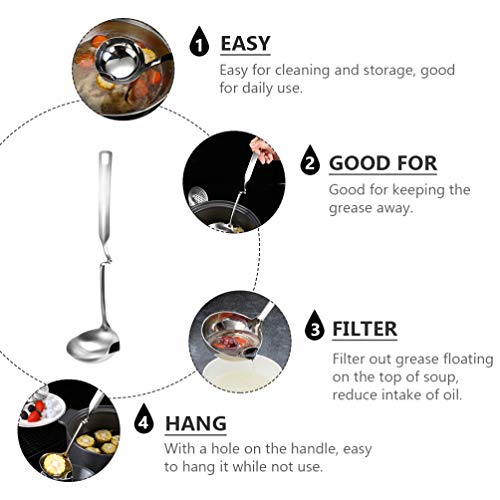 1 EASY
Easy for cleaning and storage, good for daily use.

2 GOOD FOR
Good for keeping the grease away.

3 FILTER
Filter out grease floating on the top of soup, reduce intake of oil.

4 HANG
With a hole on the handle, easy to hang it while not use.