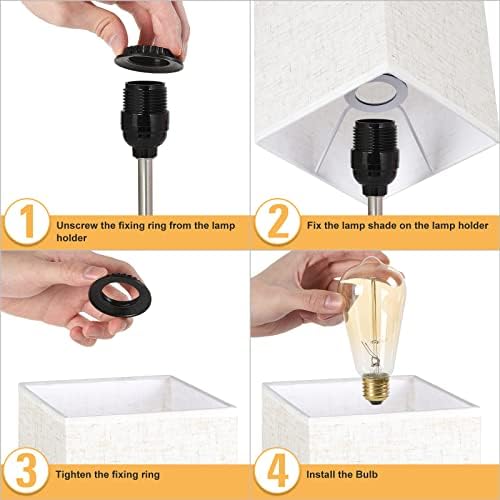 1 Unscrew the fixing ring from the lamp holder

2 Fix the lamp shade on the lamp holder

3 Tighten the fixing ring

4 Install the Bulb