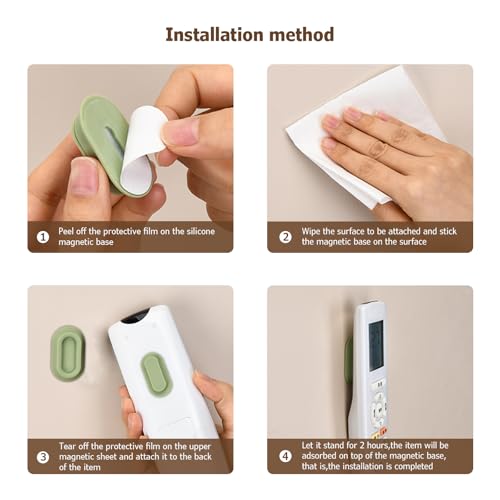 Installation method

1 Peel off the protective film on the silicone magnetic base

2 Wipe the surface to be attached and stick the magnetic base on the surface

3 Tear off the protective film on the upper magnetic sheet and attach it to the back of the item

4 Let it stand for 2 hours,the item will be adsorbed on top of the magnetic base, that is,the installation is completed