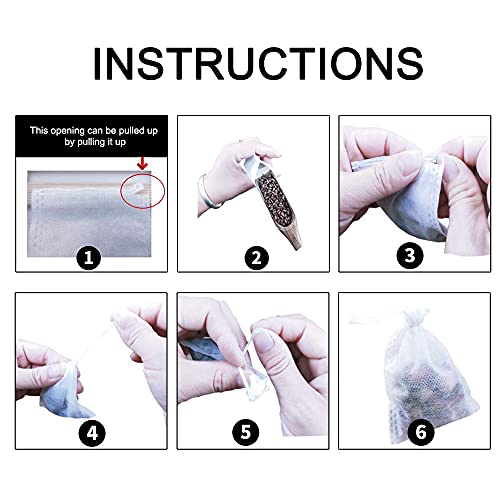 INSTRUCTIONS

This opening can be pulled up by pulling it up

1

2

3

4

5

6