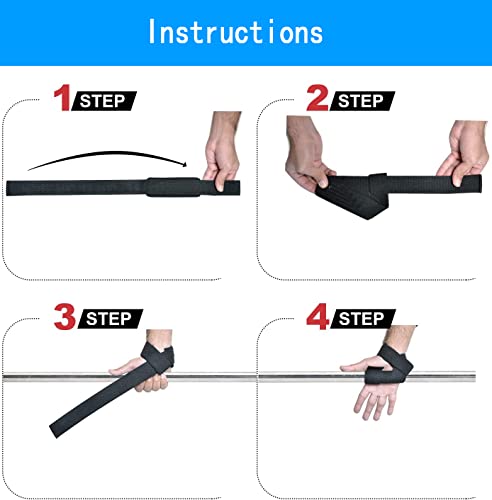 Instructions

1 STEP

2 STEP

3 STEP

4 STEP