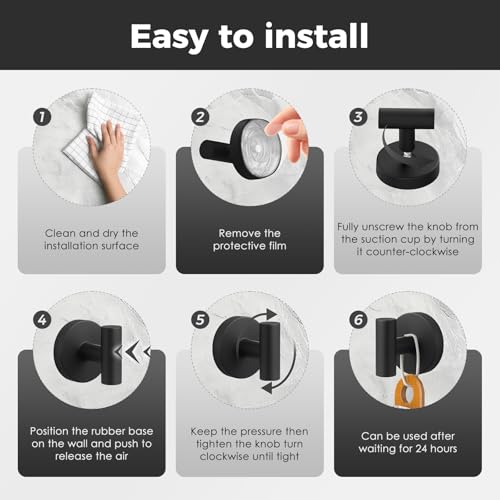 Easy to install

1

Clean and dry the installation surface

2

Remove the protective film

3

Fully unscrew the knob from the suction cup by turning it counter-clockwise

4

Position the rubber base on the wall and push to release the air

5

Keep the pressure then tighten the knob turn clockwise until tight

6

Can be used after waiting for 24 hours