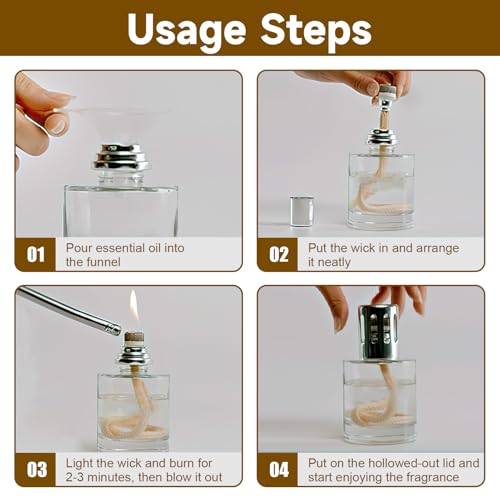 Usage Steps

01 Pour essential oil into the funnel

02 Put the wick in and arrange it neatly

03 Light the wick and burn for 2-3 minutes, then blow it out

04 Put on the hollowed-out lid and start enjoying the fragrance