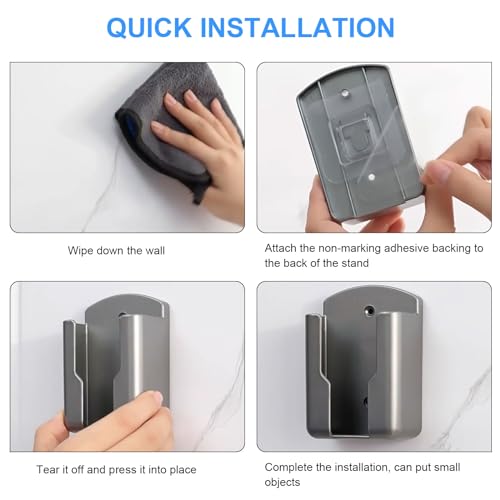 QUICK INSTALLATION

Wipe down the wall

Attach the non-marking adhesive backing to the back of the stand

Tear it off and press it into place

Complete the installation, can put small objects