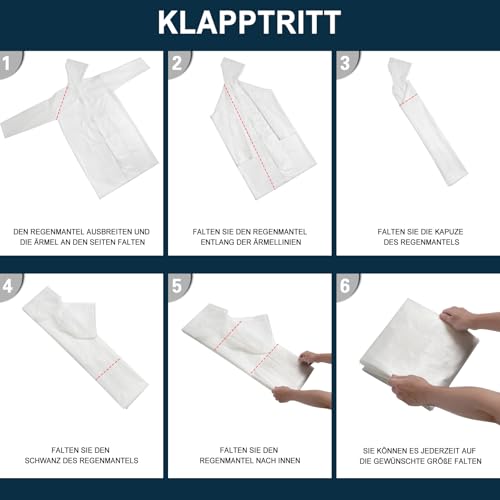 KLAPPTRITT

1

DEN REGENMANTEL AUSBREITEN UND DIE ÄRMEL AN DEN SEITEN FALTEN

2

FALTEN SIE DEN REGENMANTEL ENTLANG DER ÄRMELLINIEN

3

FALTEN SIE DIE KAPUZE DES REGENMANTELS

4

FALTEN SIE DEN SCHWANZ DES REGENMANTELS

5

FALTEN SIE DEN REGENMANTEL NACH INNEN

6

SIE KÖNNEN ES JEDERZEIT AUF DIE GEWÜNSCHTE GRÖßE FALTEN