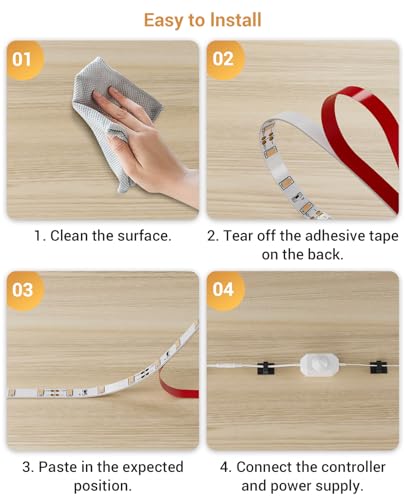 Easy to Install

01

1. Clean the surface.

02

2. Tear off the adhesive tape on the back.

03

3. Paste in the expected position.

04

4. Connect the controller and power supply.