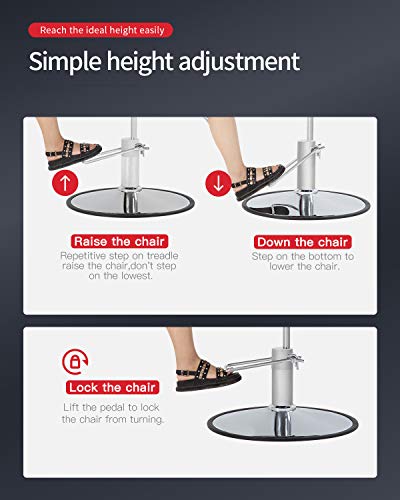 Reach the ideal height easily

Simple height adjustment

Raise the chair

Repetitive step on treadle raise the chair,don't step on the lowest.

Down the chair

Step on the bottom to lower the chair.

Lock the chair

Lift the pedal to lock the chair from turning.