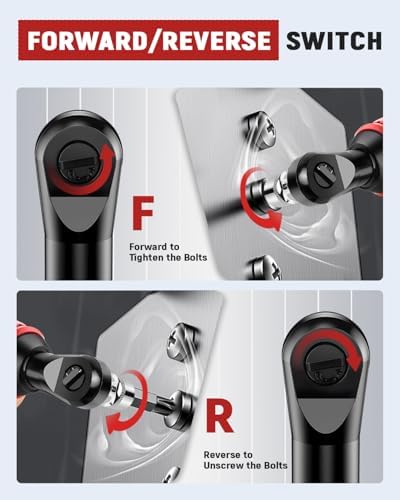 FORWARD/REVERSE SWITCH

F

Forward to Tighten the Bolts

R

Reverse to Unscrew the Bolts