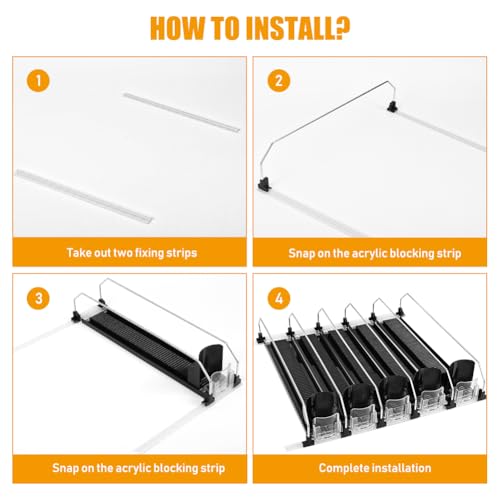 HOW TO INSTALL?

1

Take out two fixing strips

2

Snap on the acrylic blocking strip

3

Snap on the acrylic blocking strip

4

Complete installation