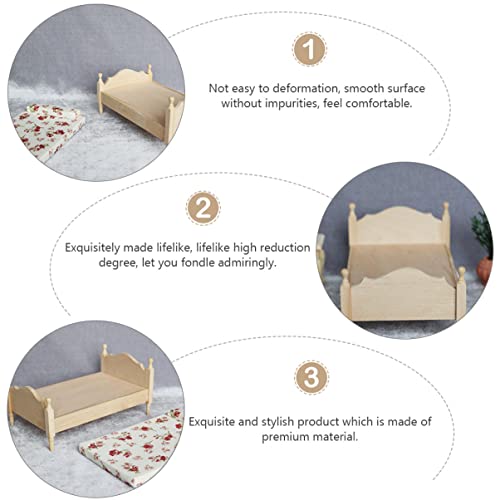 1

Not easy to deformation, smooth surface without impurities, feel comfortable.

2

Exquisitely made lifelike, lifelike high reduction degree, let you fondle admiringly.

3

Exquisite and stylish product which is made of premium material.