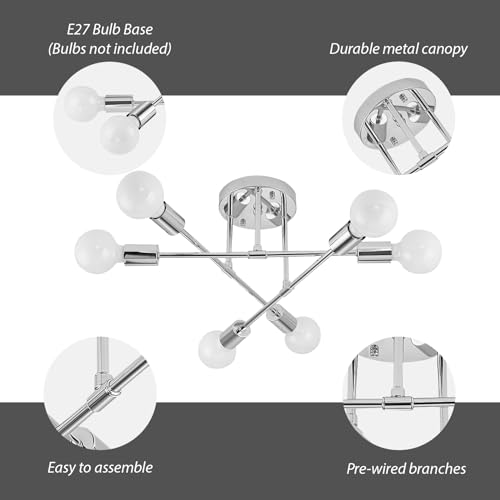 E27 Bulb Base
(Bulbs not included)

Durable metal canopy

Easy to assemble

Pre-wired branches