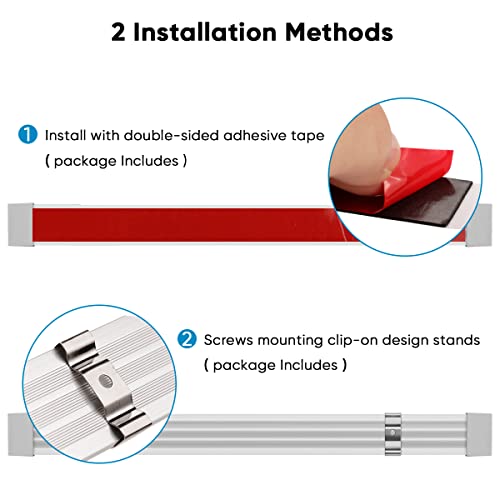 2 Installation Methods

1 Install with double-sided adhesive tape ( package Includes )

2 Screws mounting clip-on design stands ( package Includes )