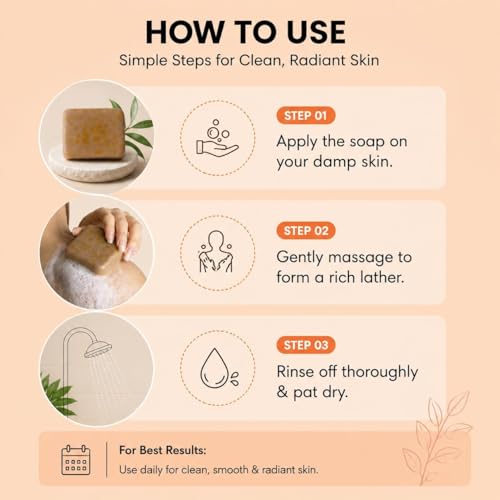 HOW TO USE

Simple Steps for Clean, Radiant Skin

STEP 01

Apply the soap on your damp skin.

STEP 02

Gently massage to form a rich lather.

STEP 03

Rinse off thoroughly & pat dry.

For Best Results:

Use daily for clean, smooth & radiant skin.