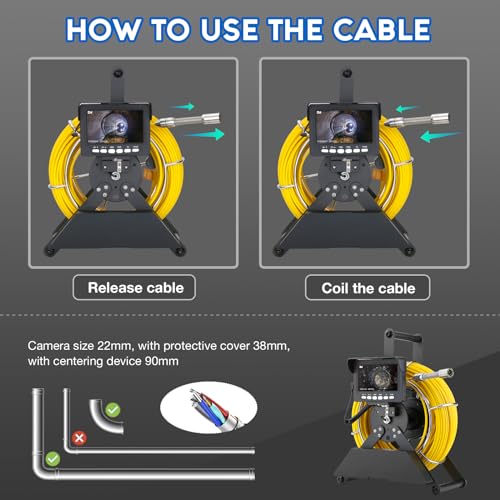 HOW TO USE THE CABLE

Release cable

Coil the cable

Camera size 22mm, with protective cover 38mm, with centering device 90mm