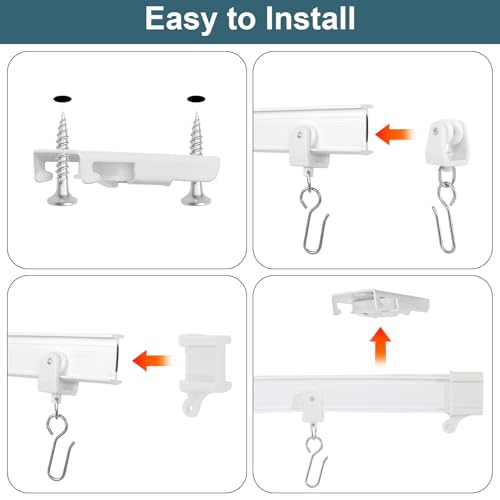 Easy to Install