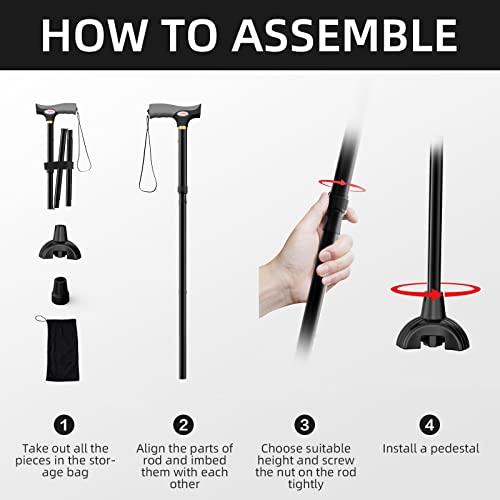 HOW TO ASSEMBLE

1
Take out all the pieces in the storage bag

2
Align the parts of rod and imbed them with each other

3
Choose suitable height and screw the nut on the rod tightly

4
Install a pedestal