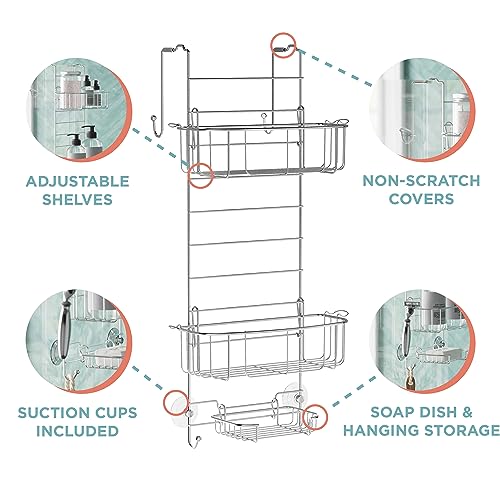 ADJUSTABLE SHELVES

NON-SCRATCH COVERS

SUCTION CUPS INCLUDED

SOAP DISH & HANGING STORAGE