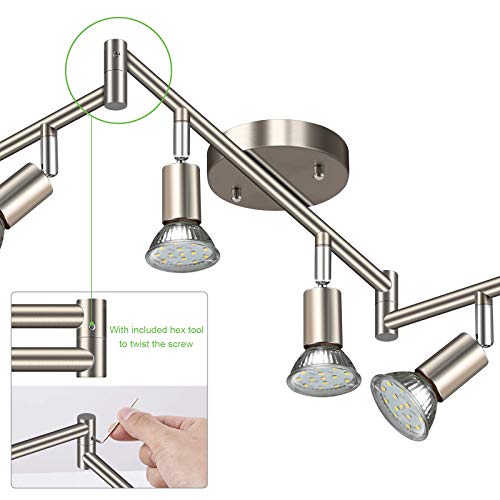 With included hex tool to twist the screw