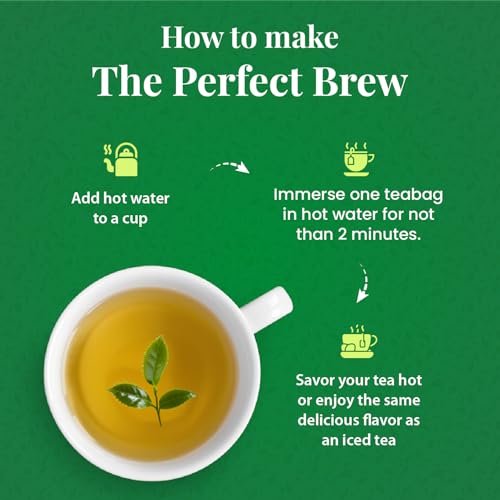 How to make
The Perfect Brew

Add hot water to a cup

Immerse one teabag in hot water for not than 2 minutes.

Savor your tea hot or enjoy the same delicious flavor as an iced tea