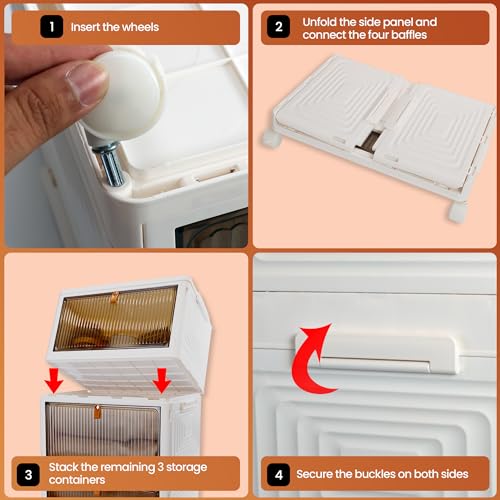 1 Insert the wheels

2 Unfold the side panel and connect the four baffles

3 Stack the remaining 3 storage containers

4 Secure the buckles on both sides