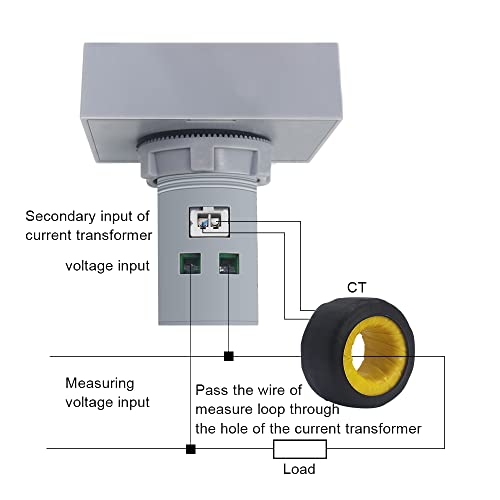 Secondary input of current transformer

voltage input

CT

Measuring voltage input

Pass the wire of measure loop through the hole of the current transformer

Load