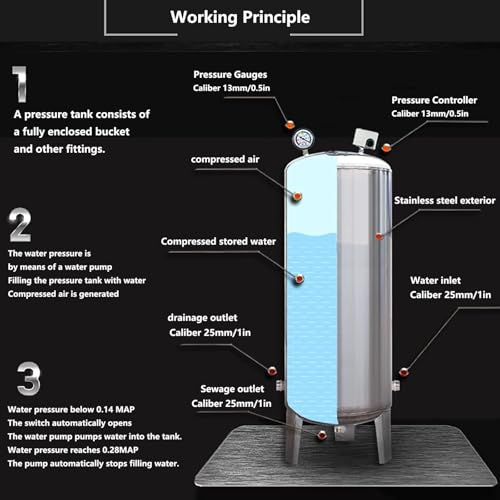 Working Principle

1

A pressure tank consists of a fully enclosed bucket and other fittings.

2

The water pressure is
by means of a water pump
Filling the pressure tank with water
Compressed air is generated

3

Water pressure below 0.14 MAP
The switch automatically opens
The water pump pumps water into the tank.
Water pressure reaches 0.28MAP
The pump automatically stops filling water.

Pressure Gauges
Caliber 13mm/0.5in

Pressure Controller
Caliber 13mm/0.5in

compressed air

Stainless steel exterior

Compressed stored water

Water inlet
Caliber 25mm/1in

drainage outlet
Caliber 25mm/1in

Sewage outlet
Caliber 25mm/1in