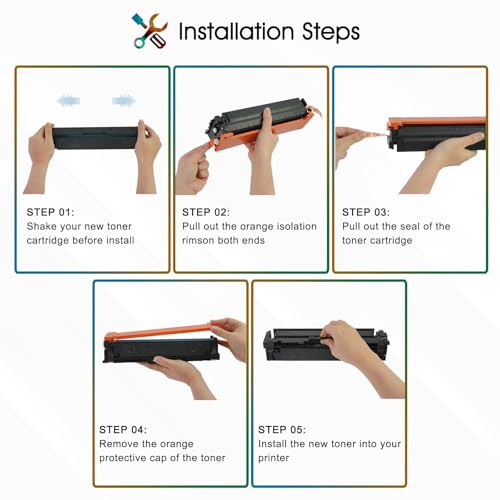 Installation Steps

STEP 01:
Shake your new toner cartridge before install

STEP 02:
Pull out the orange isolation rimson both ends

STEP 03:
Pull out the seal of the toner cartridge

STEP 04:
Remove the orange protective cap of the toner

STEP 05:
Install the new toner into your printer