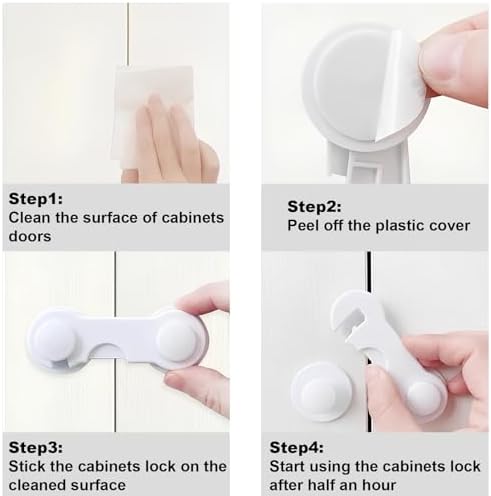 Step1:
Clean the surface of cabinets doors

Step2:
Peel off the plastic cover

Step3:
Stick the cabinets lock on the cleaned surface

Step4:
Start using the cabinets lock after half an hour