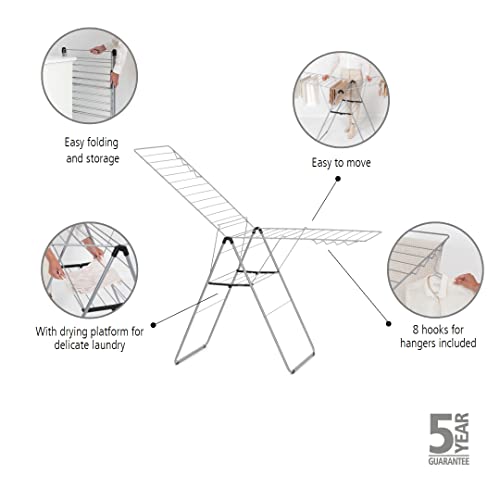 Easy folding and storage

Easy to move

With drying platform for delicate laundry

8 hooks for hangers included

5 YEAR GUARANTEE