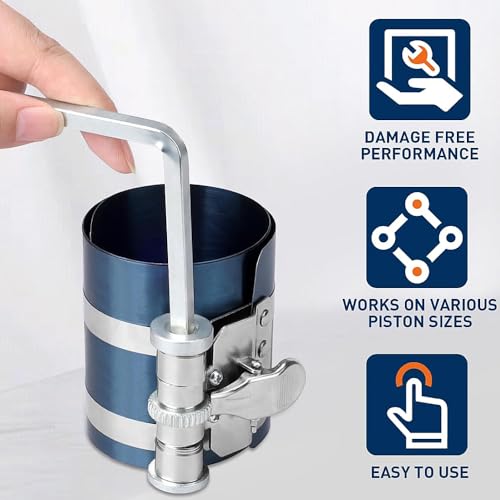 DAMAGE FREE PERFORMANCE

WORKS ON VARIOUS PISTON SIZES

EASY TO USE