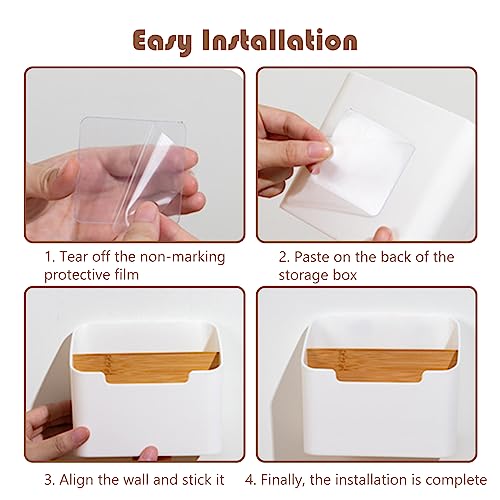 Easy Installation

1. Tear off the non-marking protective film

2. Paste on the back of the storage box

3. Align the wall and stick it

4. Finally, the installation is complete