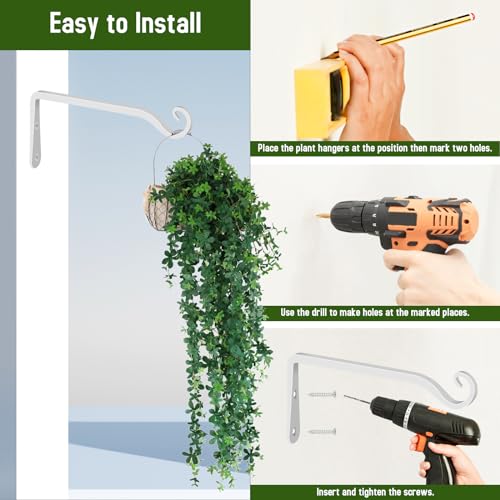 Easy to Install

Place the plant hangers at the position then mark two holes.

Use the drill to make holes at the marked places.

Insert and tighten the screws.