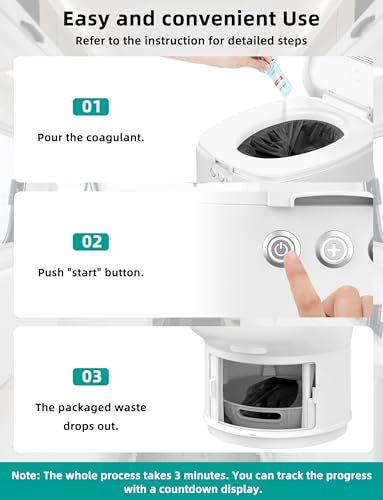 Easy and convenient Use
Refer to the instruction for detailed steps

01
Pour the coagulant.

02
Push "start" button.

03
The packaged waste drops out.

Note: The whole process takes 3 minutes. You can track the progress with a countdown display.