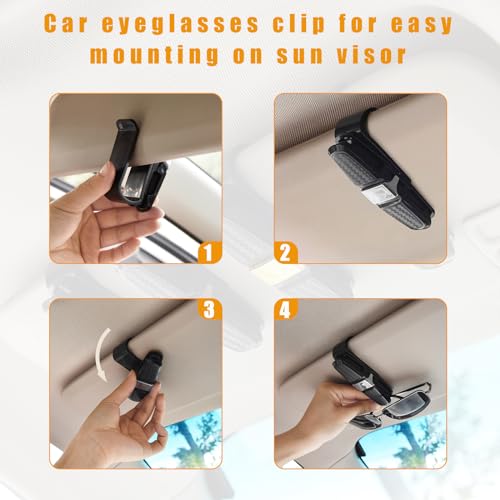 Car eyeglasses clip for easy mounting on sun visor

1

2

3

4