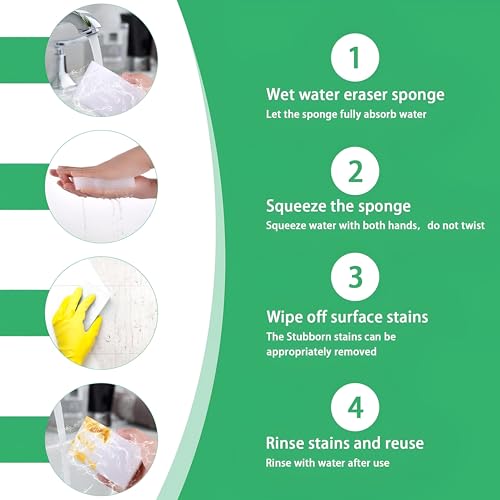 1

Wet water eraser sponge

Let the sponge fully absorb water

2

Squeeze the sponge

Squeeze water with both hands, do not twist

3

Wipe off surface stains

The Stubborn stains can be appropriately removed

4

Rinse stains and reuse

Rinse with water after use