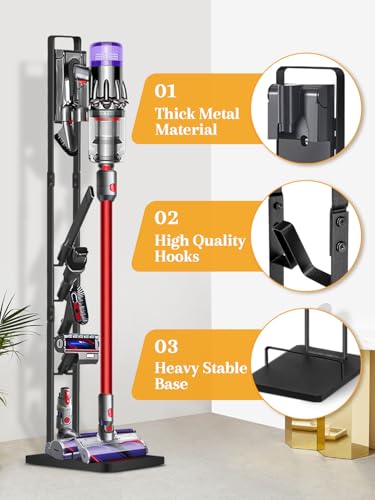 01
Thick Metal Material

02
High Quality Hooks

03
Heavy Stable Base