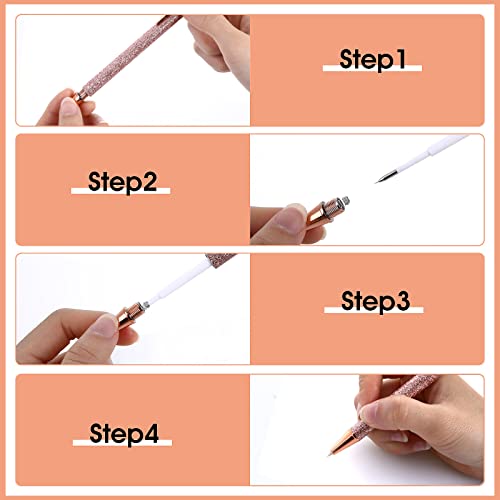 Step1

Step2

Step3

Step4