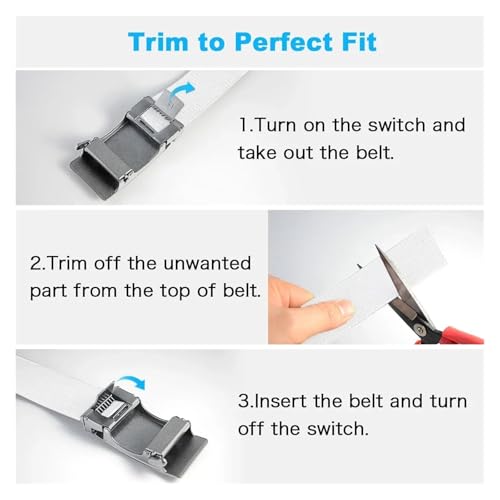 Trim to Perfect Fit

1.Turn on the switch and take out the belt.

2.Trim off the unwanted part from the top of belt.

3.Insert the belt and turn off the switch.