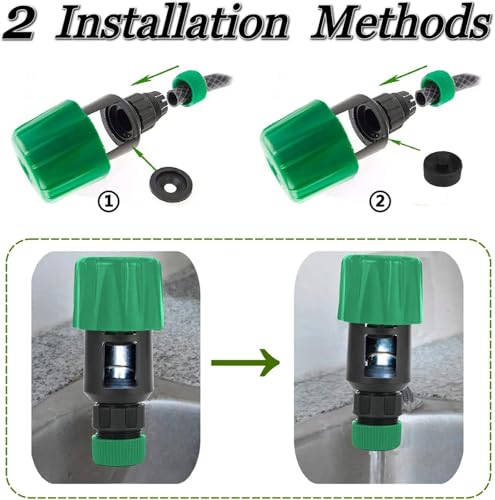 2 Installation Methods

①

②