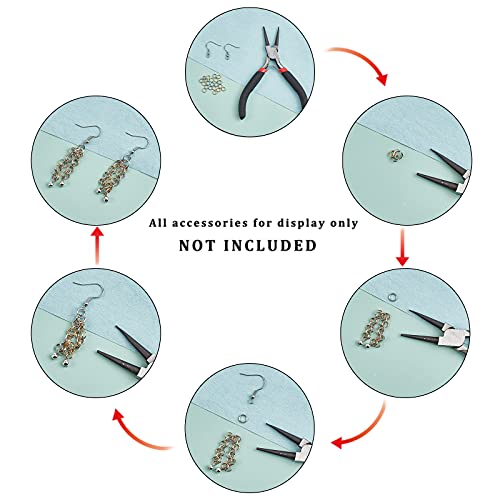 All accessories for display only
NOT INCLUDED