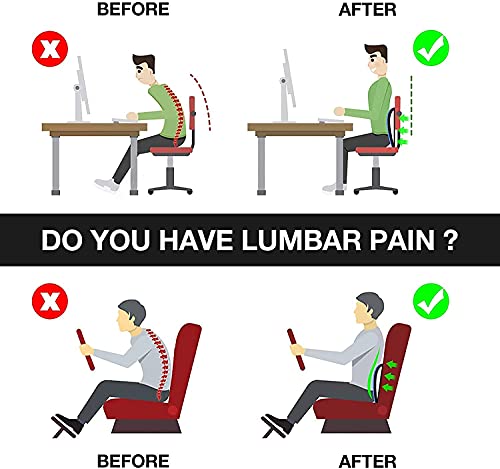 BEFORE

AFTER

DO YOU HAVE LUMBAR PAIN ?

BEFORE

AFTER