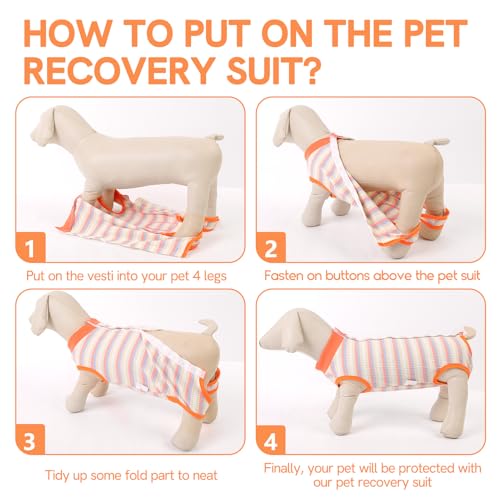 HOW TO PUT ON THE PET RECOVERY SUIT?

1
Put on the vesti into your pet 4 legs

2
Fasten on buttons above the pet suit

3
Tidy up some fold part to neat

4
Finally, your pet will be protected with our pet recovery suit