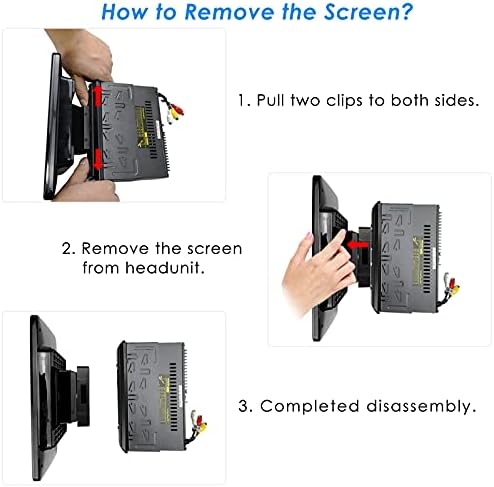 How to Remove the Screen?

1. Pull two clips to both sides.

2. Remove the screen from headunit.

3. Completed disassembly.